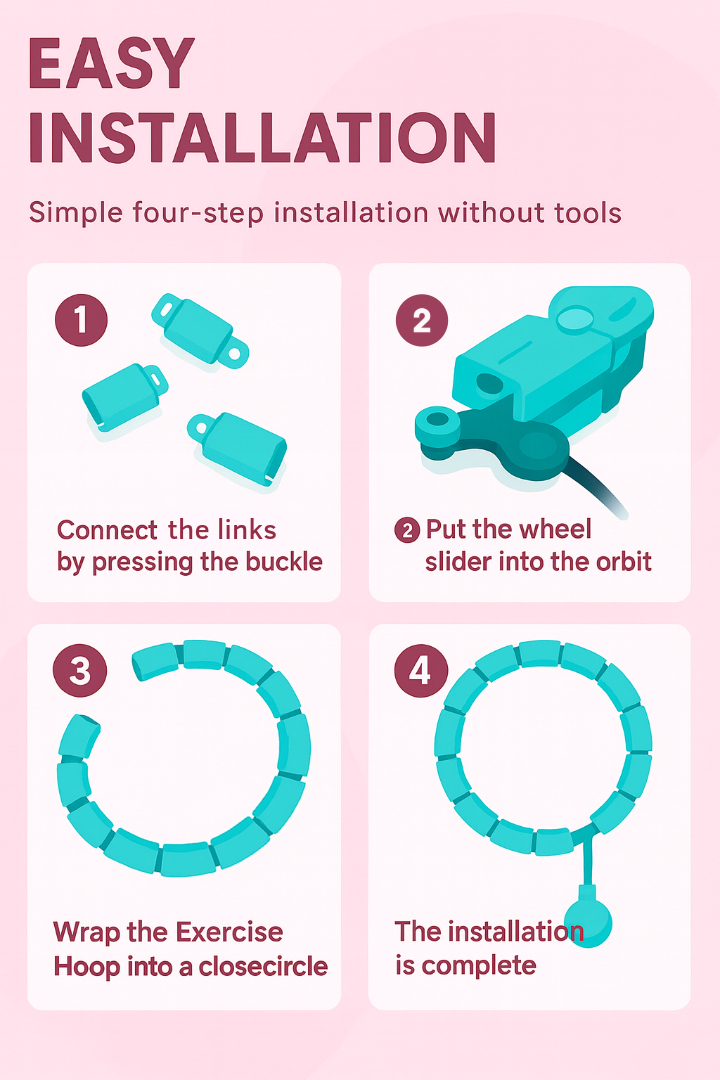 EASY INSTALLATION

Simple four-step installation without tools

1

Connect the links by pressing the buckle

2

2 Put the wheel slider into the orbit

3

Wrap the Exercise Hoop into a closecircle

4

The installation is complete